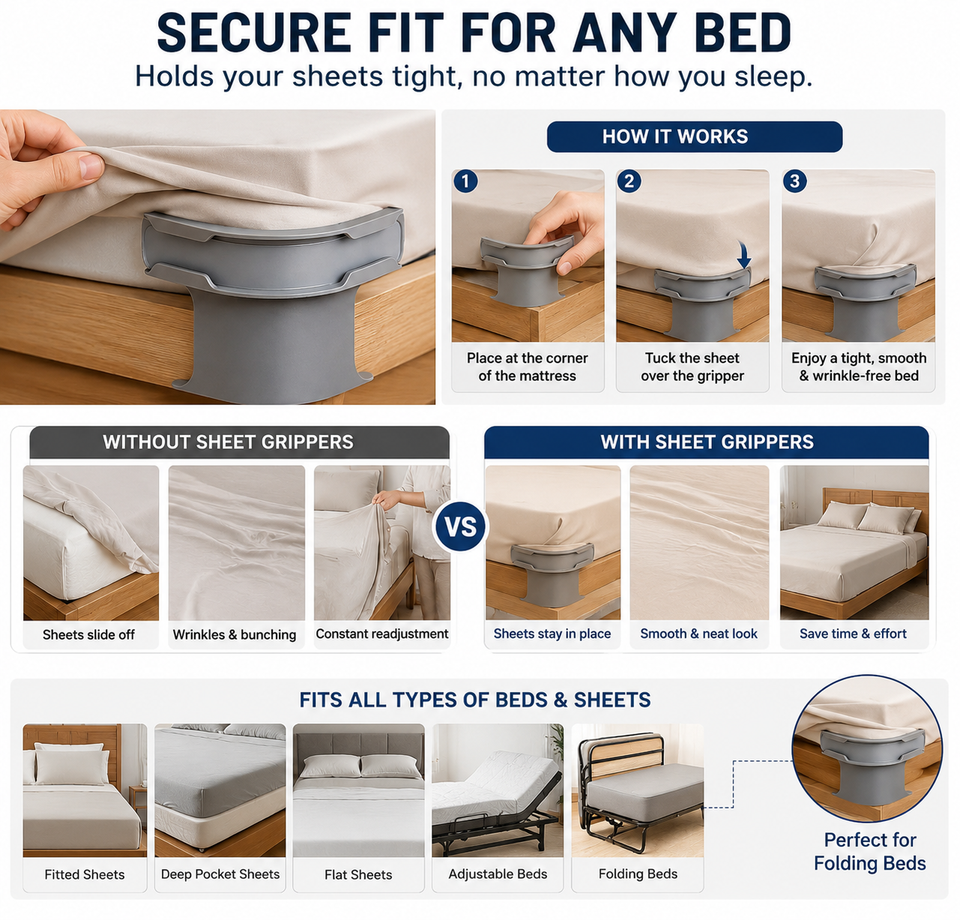 SECURE FIT FOR ANY BED
Holds your sheets tight, no matter how you sleep.

HOW IT WORKS

1 Place at the corner of the mattress

2 Tuck the sheet over the gripper

3 Enjoy a tight, smooth & wrinkle-free bed

WITHOUT SHEET GRIPPERS

Sheets slide off

Wrinkles & bunching

Constant readjustment

VS

WITH SHEET GRIPPERS

Sheets stay in place

Smooth & neat look

Save time & effort

FITS ALL TYPES OF BEDS & SHEETS

Fitted Sheets

Deep Pocket Sheets

Flat Sheets

Adjustable Beds

Folding Beds

Perfect for Folding Beds